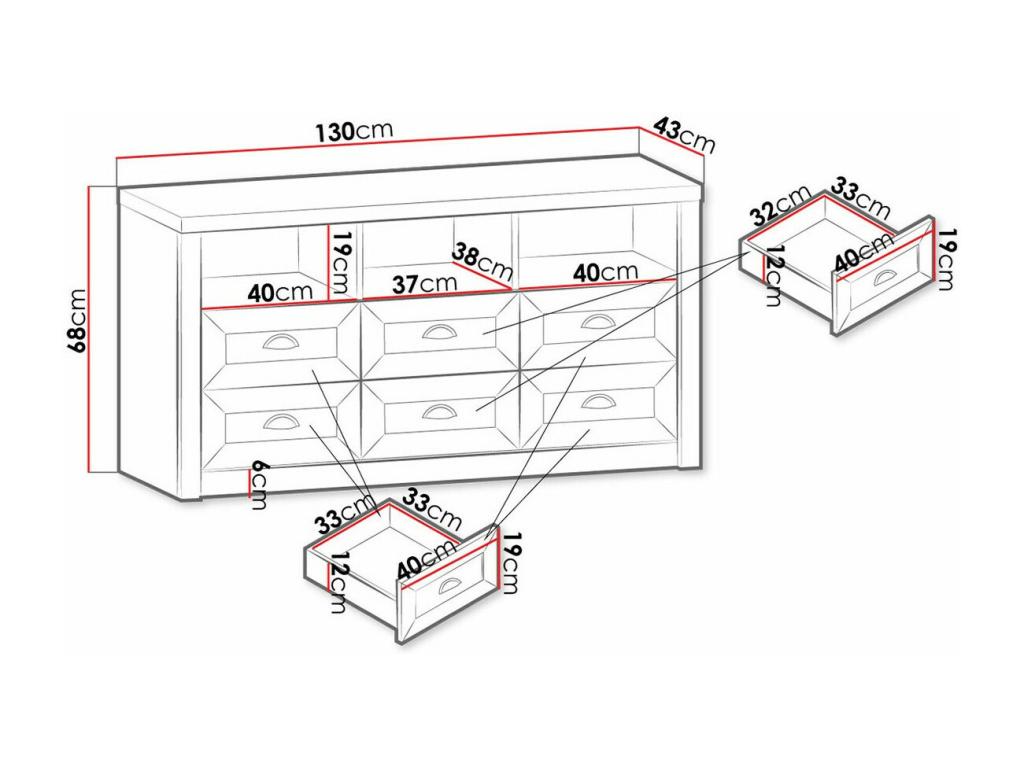 130cm
43cm
68cm
19cm
38cm
40cm
37cm
40cm
6cm
32cm
33cm
12cm
40cm
19cm
33cm
33cm
12cm
40cm
19cm